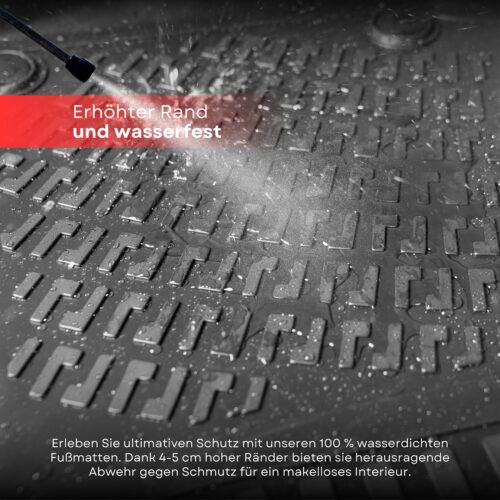 Erhöhter Rand
und wasserfest

Erleben Sie ultimativen Schutz mit unseren 100 % wasserdichten Fußmatten. Dank 4-5 cm hoher Ränder bieten sie herausragende Abwehr gegen Schmutz für ein makelloses Interieur.