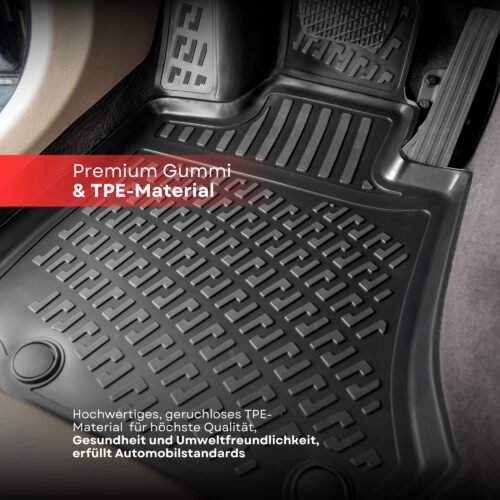 Premium Gummi
& TPE-Material

Hochwertiges, geruchloses TPE-Material für höchste Qualität, Gesundheit und Umweltfreundlichkeit, erfüllt Automobilstandards