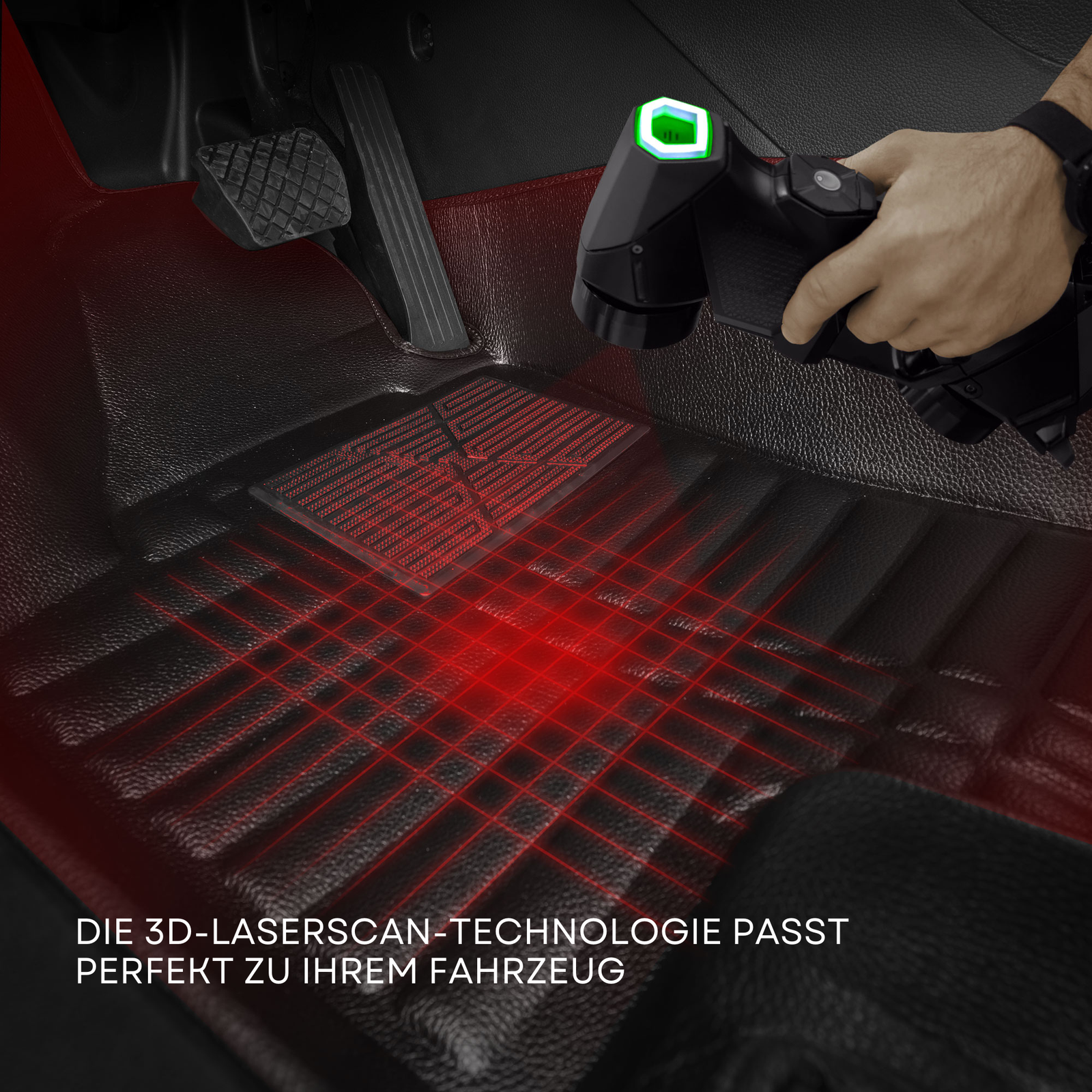 DIE 3D-LASERSCAN-TECHNOLOGIE PASST PERFEKT ZU IHREM FAHRZEUG