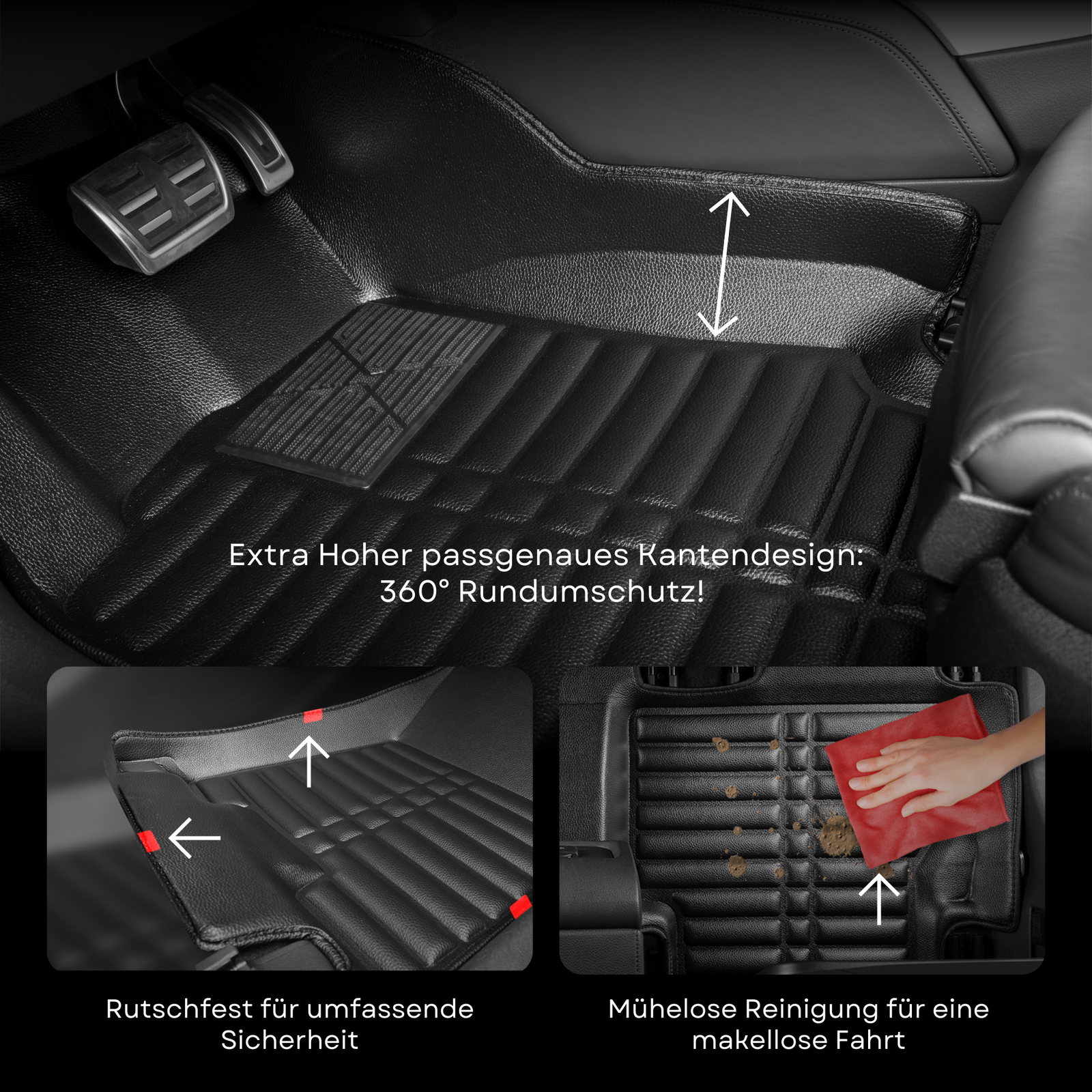 Extra Hoher passgenaues Kantendesign:
360° Rundumschutz!

Rutschfest für umfassende Sicherheit

Mühelose Reinigung für eine makellose Fahrt