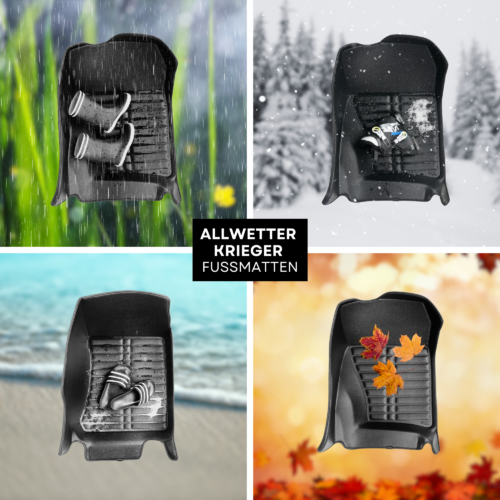 ALLWETTER
KRIEGER
FUSSMATTEN