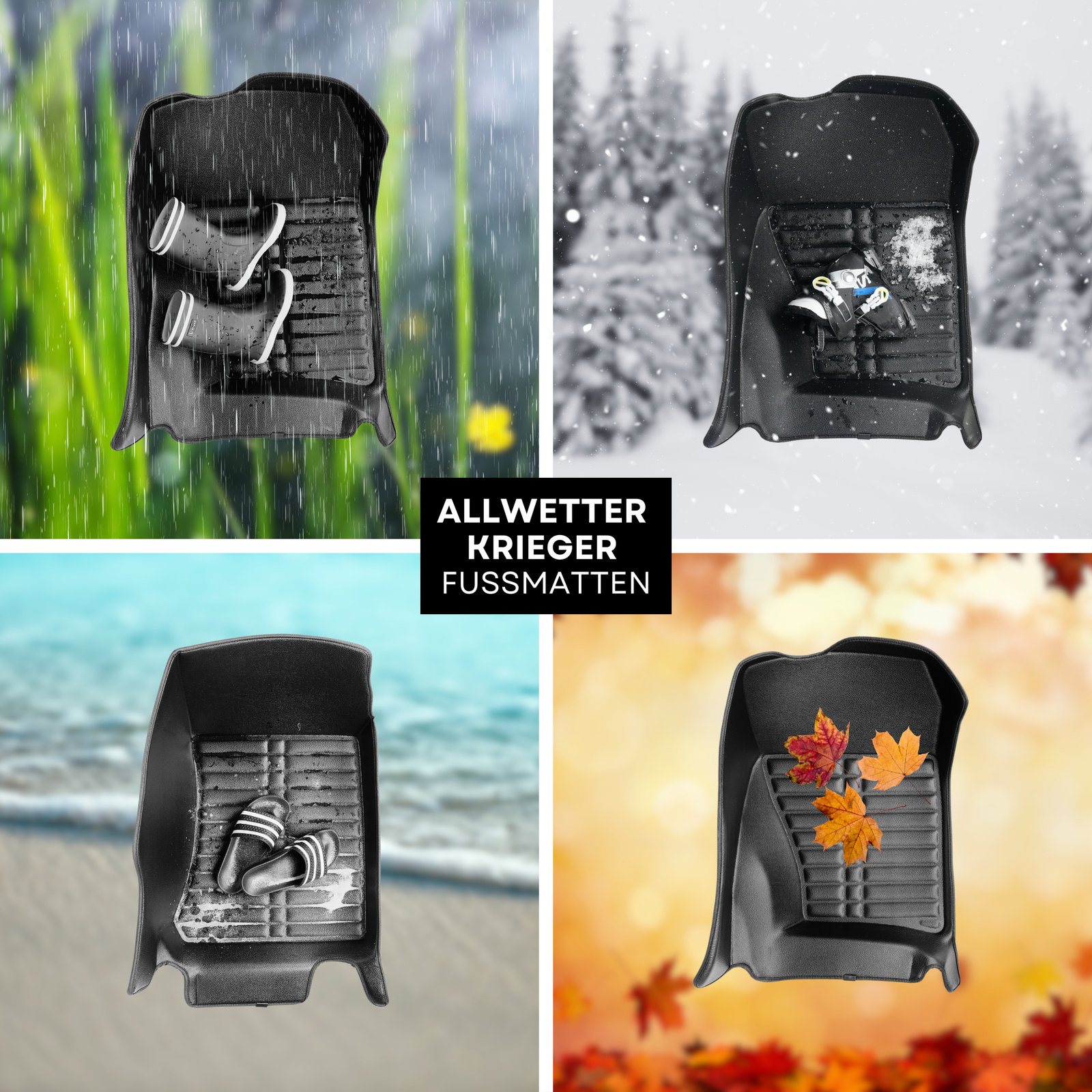 ALLWETTER KRIEGER
FUSSMATTEN